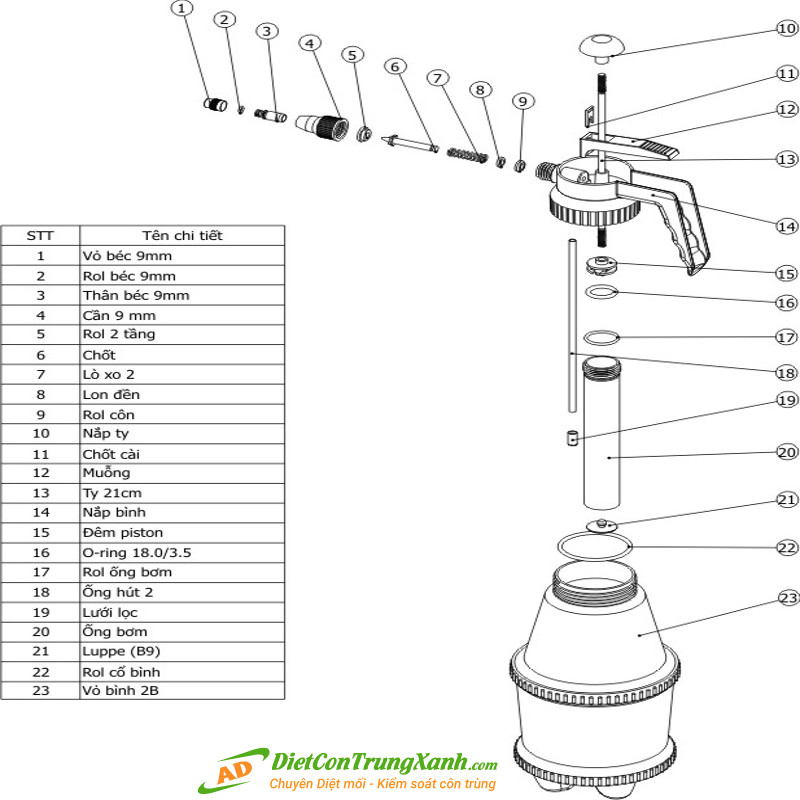 1 2 3 4 5 6 7 8 9

10
11
12
13
14
15
16
17
18
19
20
21
22
23

| STT | Tên chi tiết |
|---|---|
| 1 | Vỏ béc 9mm |
| 2 | Rol béc 9mm |
| 3 | Thân béc 9mm |
| 4 | Cần 9 mm |
| 5 | Rol 2 tầng |
| 6 | Chốt |
| 7 | Lò xo 2 |
| 8 | Lon đền |
| 9 | Rol côn |
| 10 | Nắp ty |
| 11 | Chốt cài |
| 12 | Muỗng |
| 13 | Ty 21cm |
| 14 | Nắp bình |
| 15 | Đêm piston |
| 16 | O-ring 18.0/3.5 |
| 17 | Rol ống bơm |
| 18 | Ống hút 2 |
| 19 | Lưới lọc |
| 20 | Ống bơm |
| 21 | Luppe (B9) |
| 22 | Rol cổ bình |
| 23 | Vỏ bình 2B |

AD DietConTrungXanh.com
Chuyên Diệt mối - Kiểm soát côn trùng